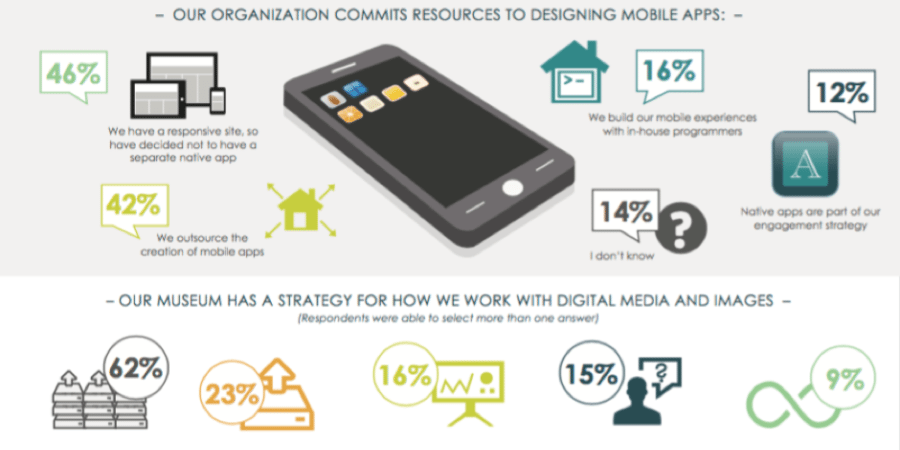 – OUR ORGANIZATION COMMITS RESOURCES TO DESIGNING MOBILE APPS: –

46%

We have a responsive site, so have decided not to have a separate native app

42%

We outsource the creation of mobile apps

16%

We build our mobile experiences with in-house programmers

12%

A

Native apps are part of our engagement strategy

14%

?

I don't know

– OUR MUSEUM HAS A STRATEGY FOR HOW WE WORK WITH DIGITAL MEDIA AND IMAGES –

(Respondents were able to select more than one answer)

62%

23%

16%

15%

?

9%