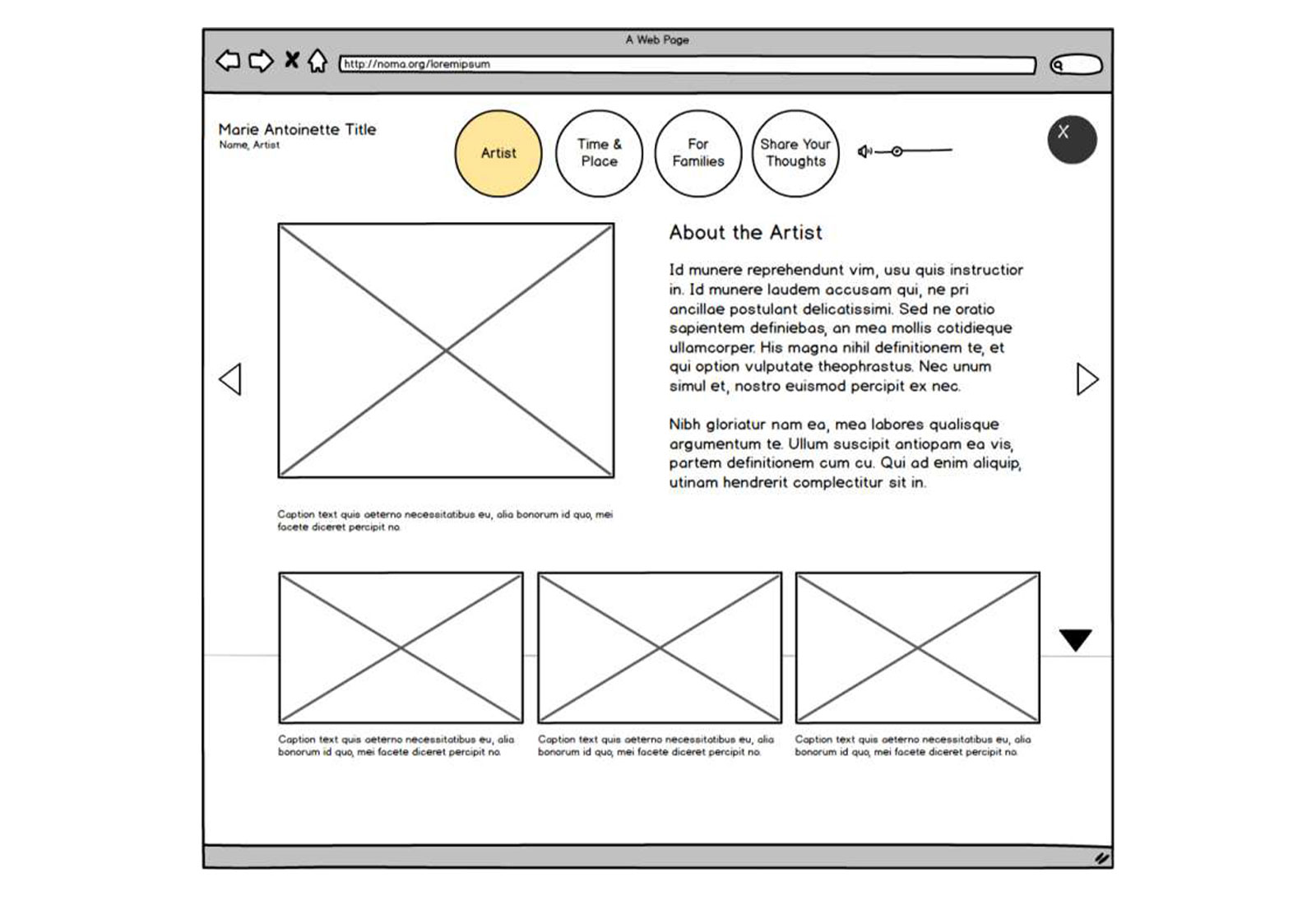 A Web Page

http://noma.org/loremipsum

Marie Antoinette Title
Name, Artist

Artist

Time & Place

For Families

Share Your Thoughts

X

About the Artist

Id munere reprehendunt vim, usu quis instructior in. Id munere laudem accusam qui, ne pri ancillae postulant delicatissimi. Sed ne oratio sapientem definiebas, an mea mollis cotidieque ullamcorper. His magna nihil definitionem te, et qui option vulputate theophrastus. Nec unum simul et, nostro euismod percipit ex nec.

Nibh gloriatur nam ea, mea labores qualisque argumentum te. Ullum suscipit antiopam ea vis, partem definitionem cum cu. Qui ad enim aliquip, utinam hendrerit complectitur sit in.

Caption text quis aeterno necessitatibus eu, alia bonorum id quo, mei facete diceret percipit no.

Caption text quis aeterno necessitatibus eu, alia bonorum id quo, mei facete diceret percipit no.

Caption text quis aeterno necessitatibus eu, alia bonorum id quo, mei facete diceret percipit no.

Caption text quis aeterno necessitatibus eu, alia bonorum id quo, mei facete diceret percipit no.